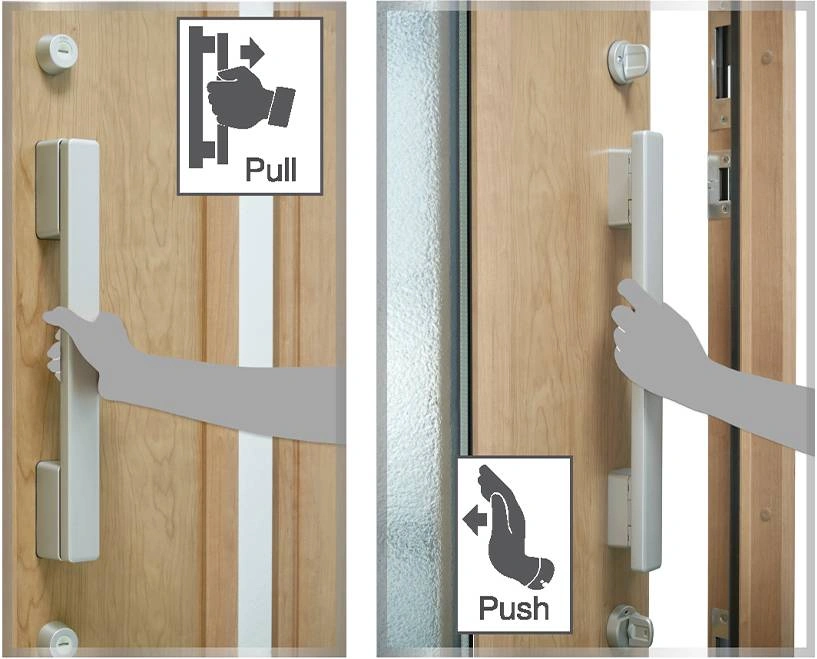 Pull

Push